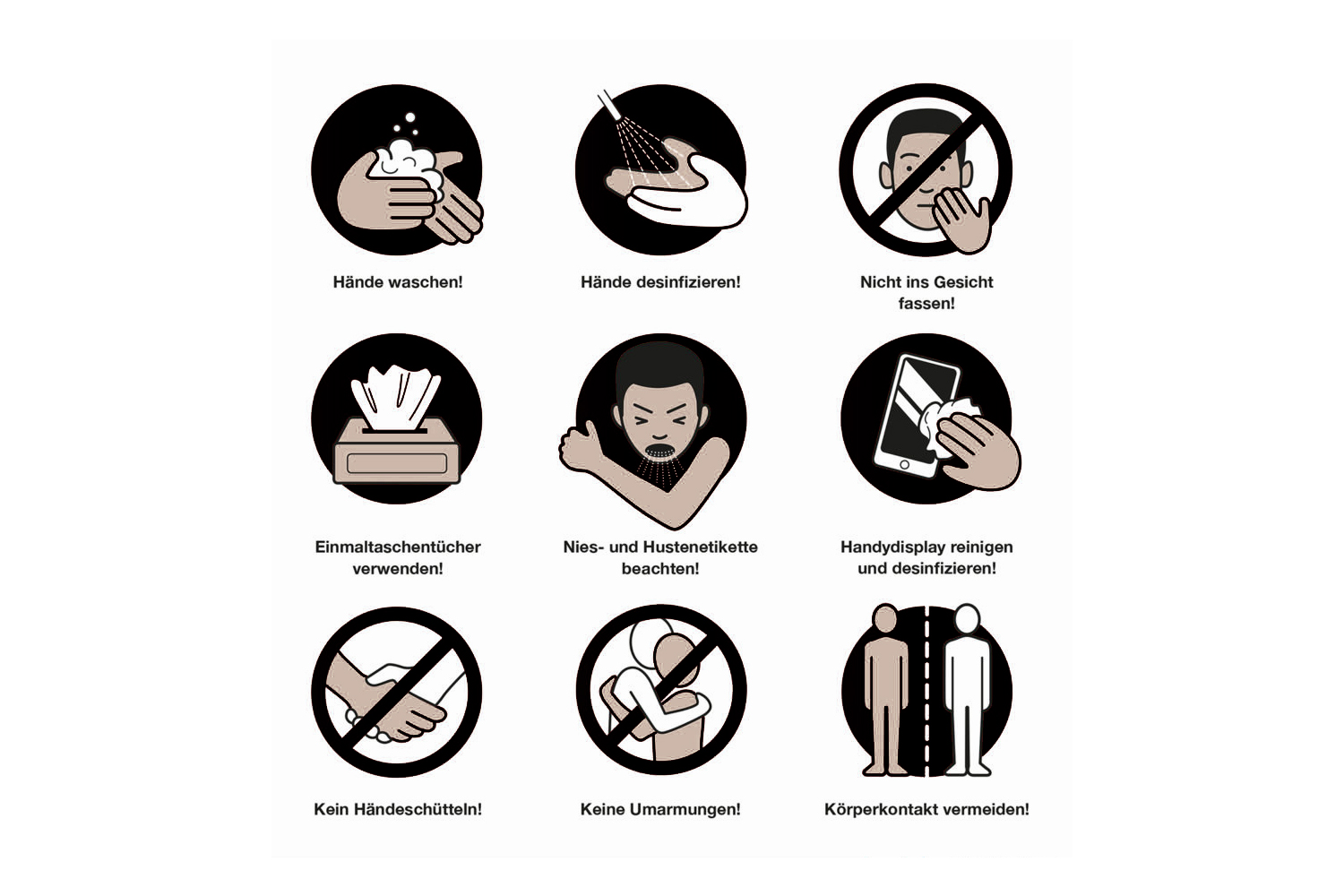 Hände waschen!

Hände desinfizieren!

Nicht ins Gesicht fassen!

Einmaltaschentücher verwenden!

Nies- und Hustenetikette beachten!

Handydisplay reinigen und desinfizieren!

Kein Händeschütteln!

Keine Umarmungen!

Körperkontakt vermeiden!